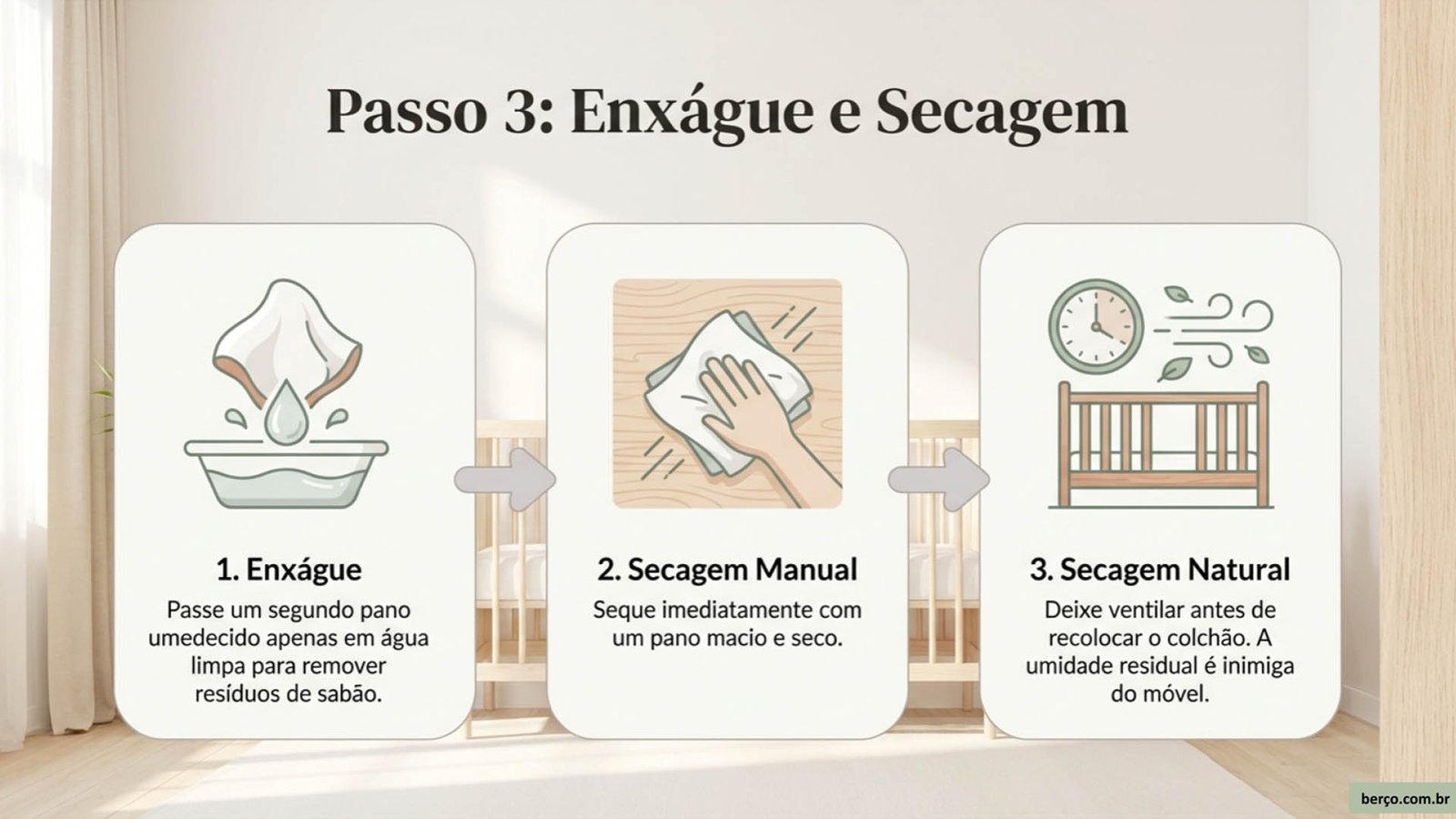 Passo 3: Enxágue e Secagem

1. Enxágue
Passe um segundo pano umedecido apenas em água limpa para remover resíduos de sabão.

2. Secagem Manual
Seque imediatamente com um pano macio e seco.

3. Secagem Natural
Deixe ventilar antes de recolocar o colchão. A umidade residual é inimiga do móvel.

berço.com.br