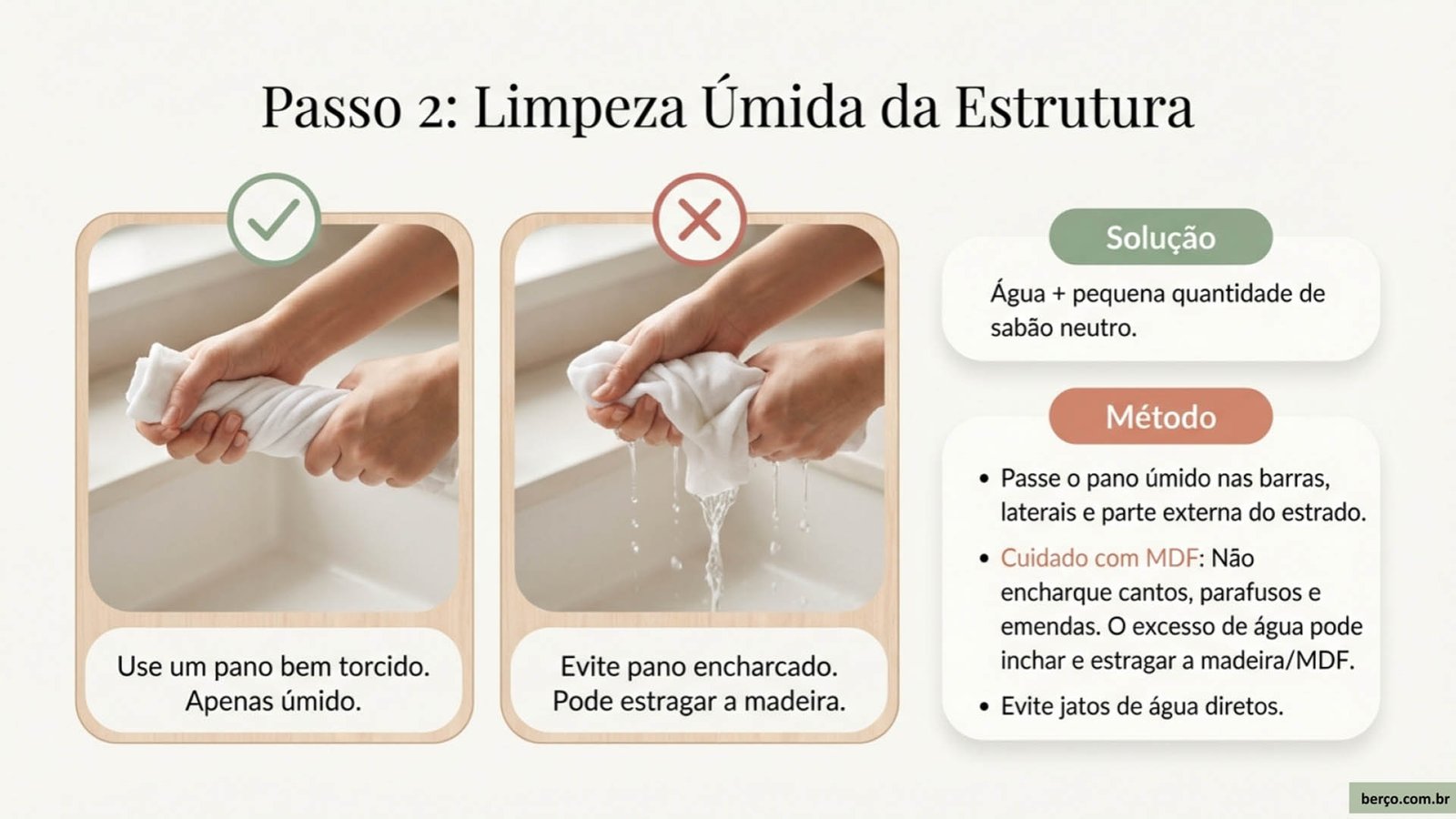 Passo 2: Limpeza Úmida da Estrutura

Use um pano bem torcido. Apenas úmido.

Evite pano encharcado. Pode estragar a madeira.

Solução

Água + pequena quantidade de sabão neutro.

Método

• Passe o pano úmido nas barras, laterais e parte externa do estrado.
• Cuidado com MDF: Não encharque cantos, parafusos e emendas. O excesso de água pode inchar e estragar a madeira/MDF.
• Evite jatos de água diretos.

berço.com.br